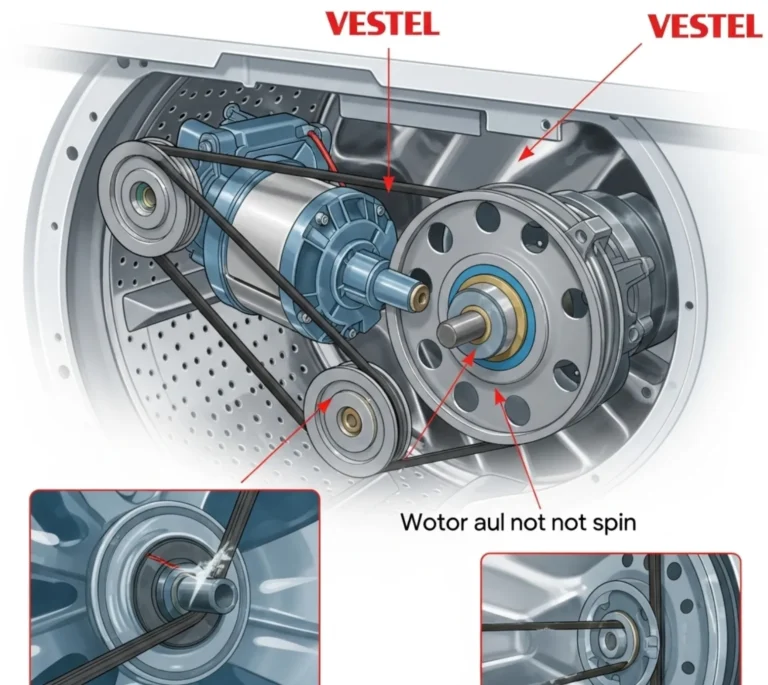 VESTEL

VESTEL

Wotor aul not not spin